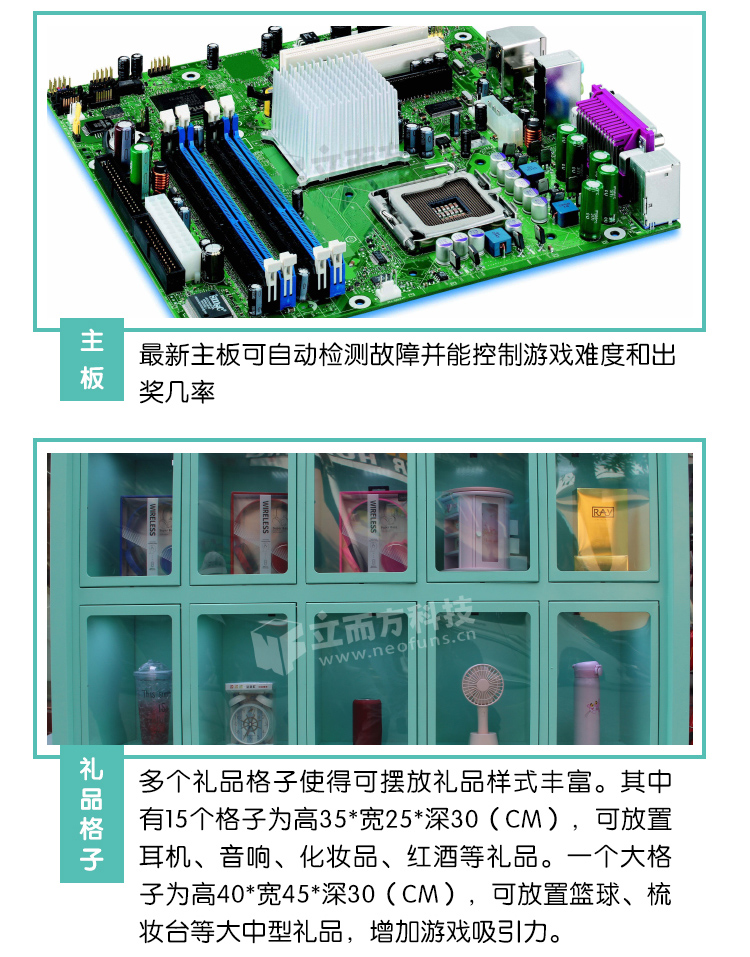 主板

最新主板可自动检测故障并能控制游戏难度和出奖几率

WIRELESS

WIRELESS

WIRELESS

RAV

立而方科技
www.neofuns.cn

礼品格子

多个礼品格子使得可摆放礼品样式丰富。其中有15个格子为高35*宽25*深30（CM），可放置耳机、音响、化妆品、红酒等礼品。一个大格子为高40*宽45*深30（CM），可放置篮球、梳妆台等大中型礼品，增加游戏吸引力。